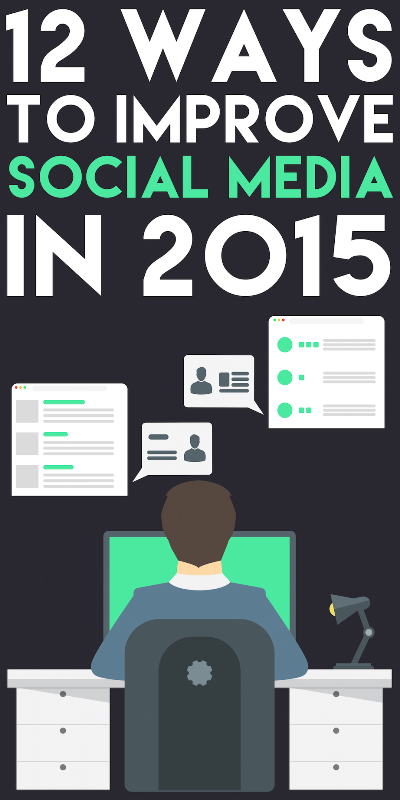 12 WAYS TO IMPROVE SOCIAL MEDIA IN 2015